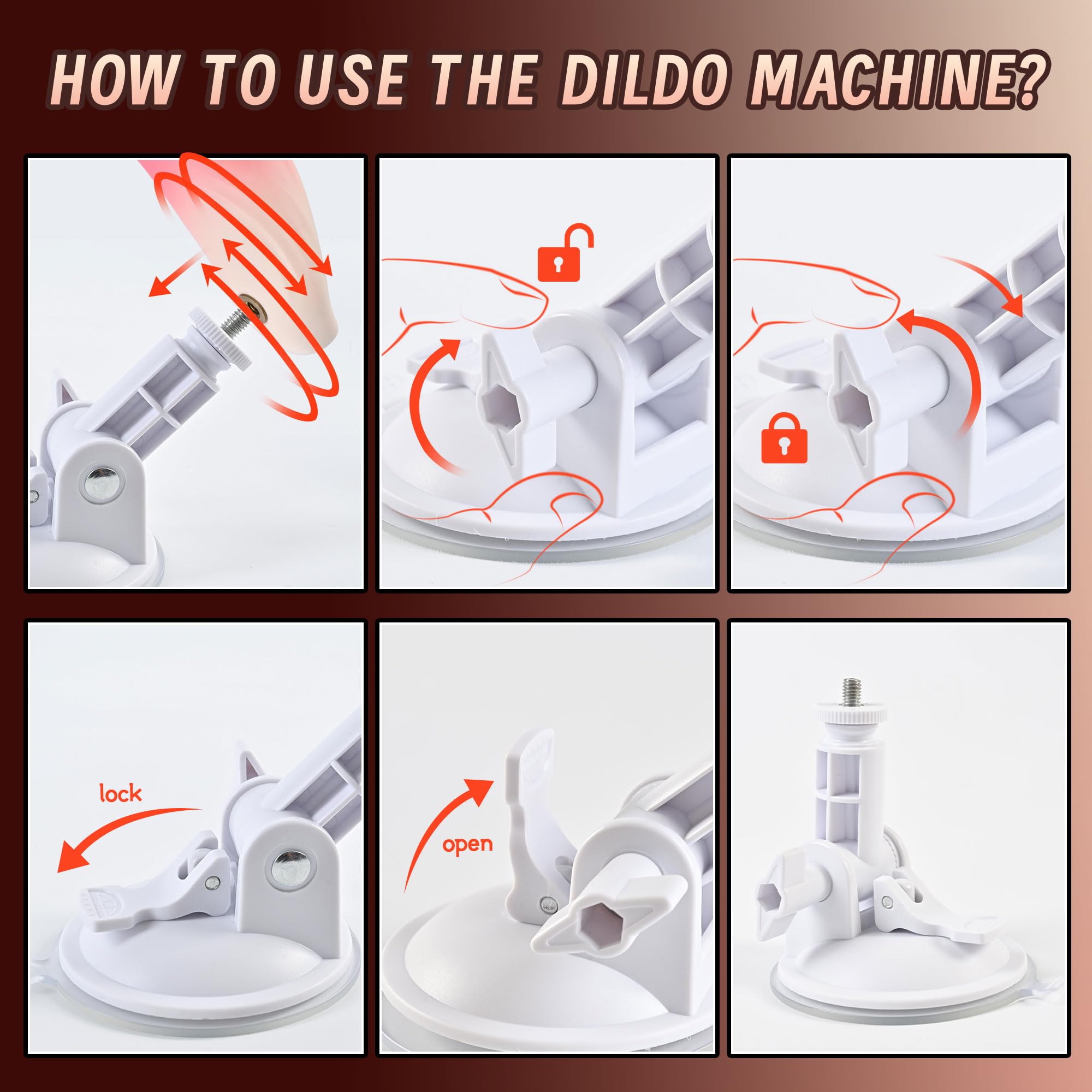 HOW TO USE THE DILDO MACHINE?

lock

open